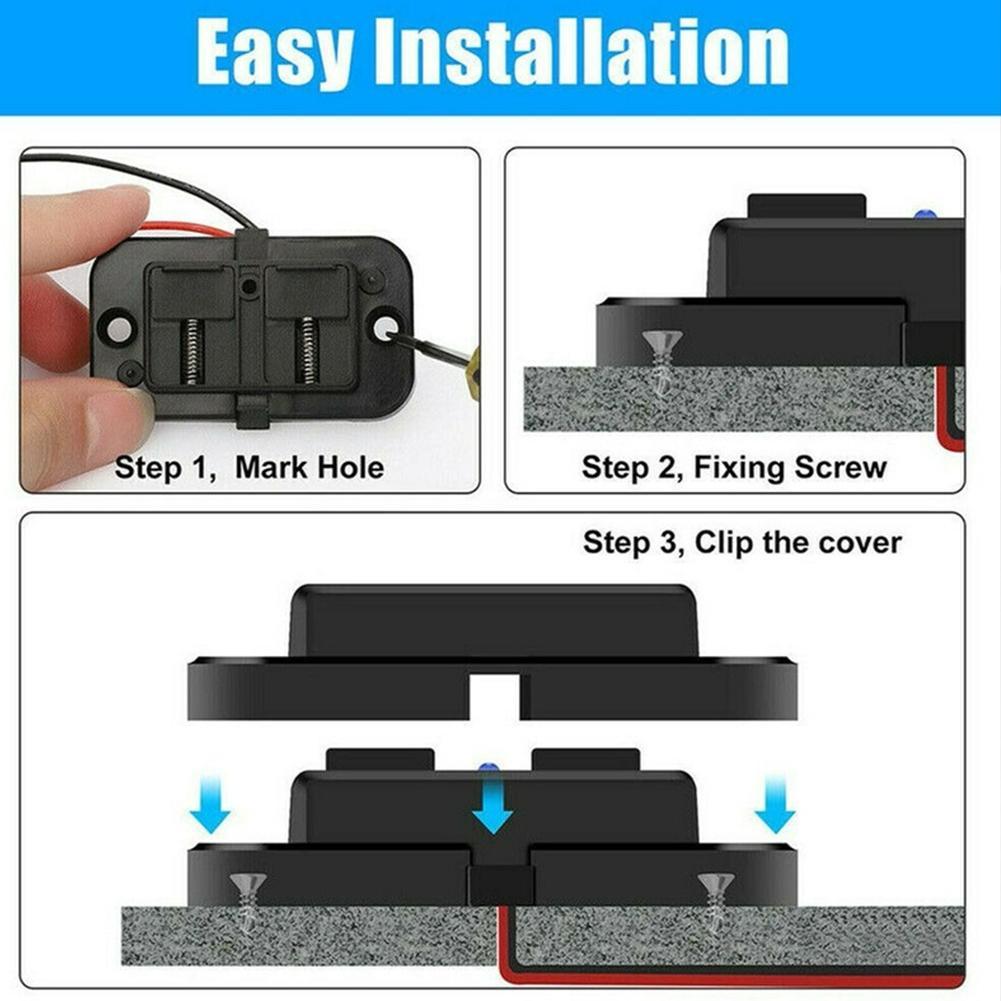 Easy Installation

Step 1, Mark Hole

Step 2, Fixing Screw

Step 3, Clip the cover